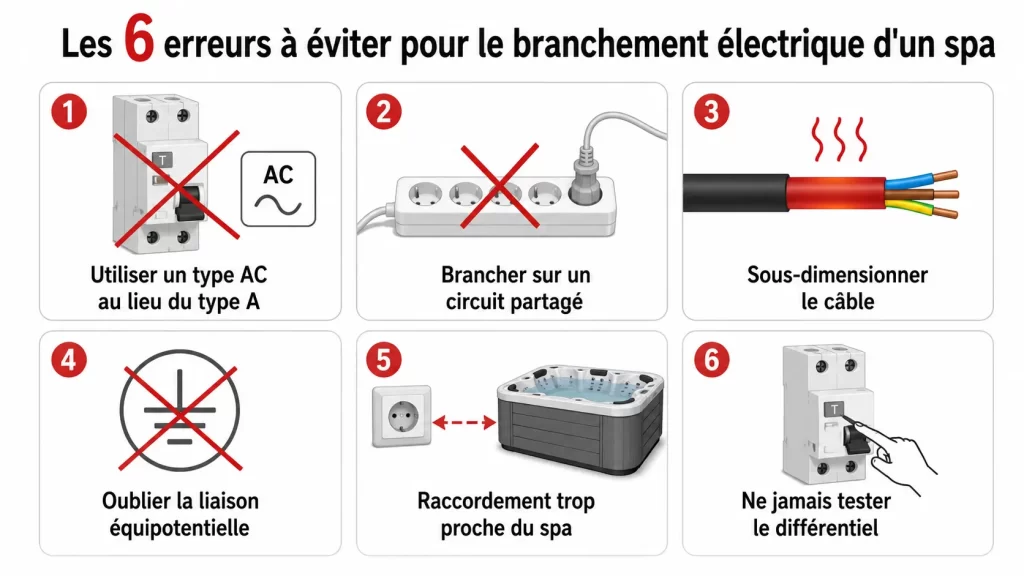 Les 6 erreurs à éviter pour le branchement électrique d'un spa

1
T
AC
Utiliser un type AC au lieu du type A

2
Brancher sur un circuit partagé

3
Sous-dimensionner le câble

4
Oublier la liaison équipotentielle

5
Raccordement trop proche du spa

6
T
Ne jamais tester le différentiel